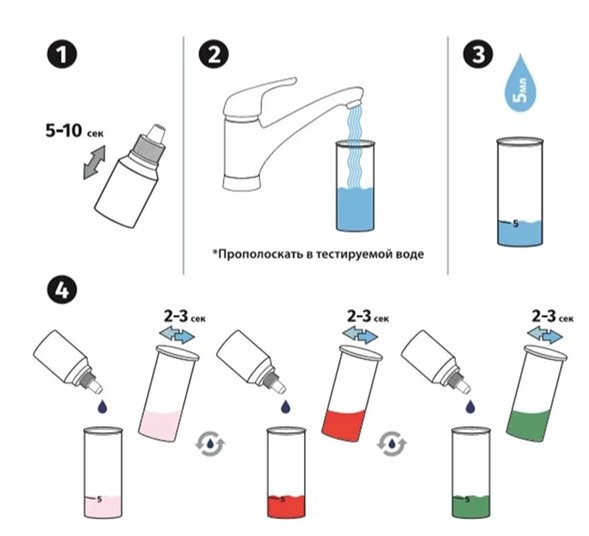 1

5-10 сек

2

*Прополоскать в тестируемой воде

3

5мл

5

4

2-3 сек

5

2-3 сек

5

2-3 сек

5